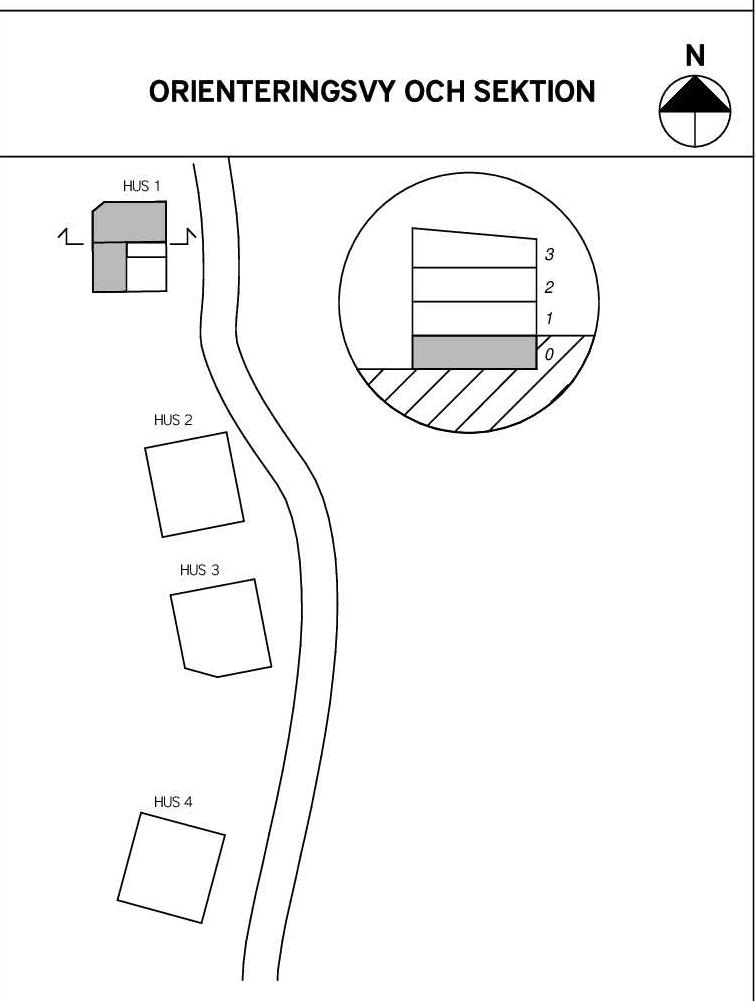 ORIENTERINGSVY OCH SEKTION

N

HUS 1

3
2
1
0

HUS 2

HUS 3

HUS 4